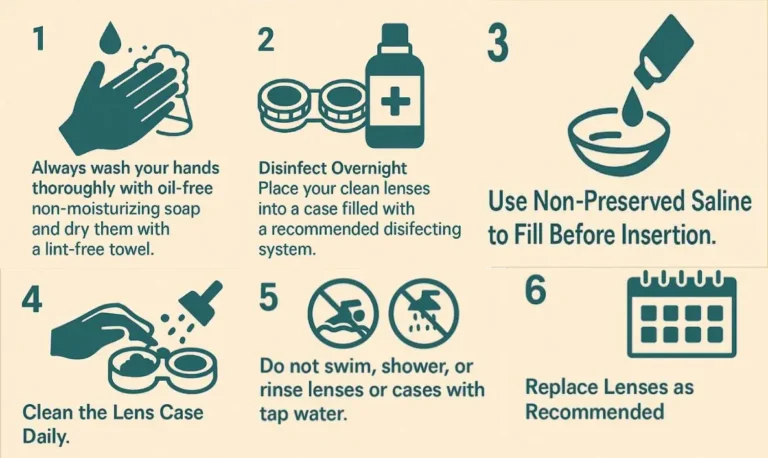 1

Always wash your hands thoroughly with oil-free non-moisturizing soap and dry them with a lint-free towel.

2

Disinfect Overnight
Place your clean lenses into a case filled with a recommended disifecting system.

3

Use Non-Preserved Saline to Fill Before Insertion.

4

Clean the Lens Case Daily.

5

Do not swim, shower, or rinse lenses or cases with tap water.

6

Replace Lenses as Recommended